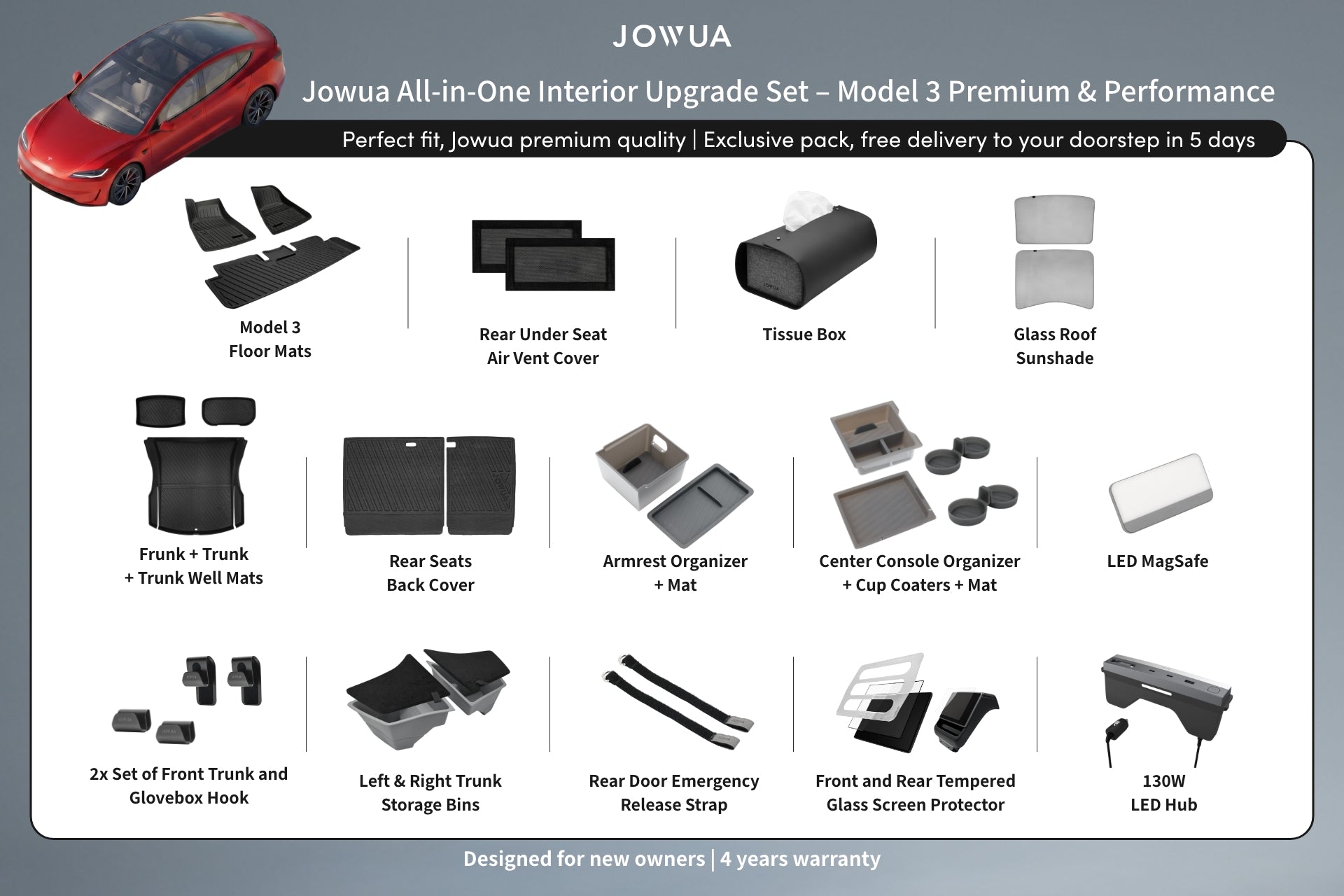 JOWUA

Jowua All-in-One Interior Upgrade Set – Model 3 Premium & Performance

Perfect fit, Jowua premium quality | Exclusive pack, free delivery to your doorstep in 5 days

Model 3 Floor Mats

Rear Under Seat Air Vent Cover

Tissue Box

Glass Roof Sunshade

Frunk + Trunk + Trunk Well Mats

Rear Seats Back Cover

Armrest Organizer + Mat

Center Console Organizer + Cup Coaters + Mat

LED MagSafe

2x Set of Front Trunk and Glovebox Hook

Left & Right Trunk Storage Bins

Rear Door Emergency Release Strap

Front and Rear Tempered Glass Screen Protector

130W LED Hub

Designed for new owners | 4 years warranty