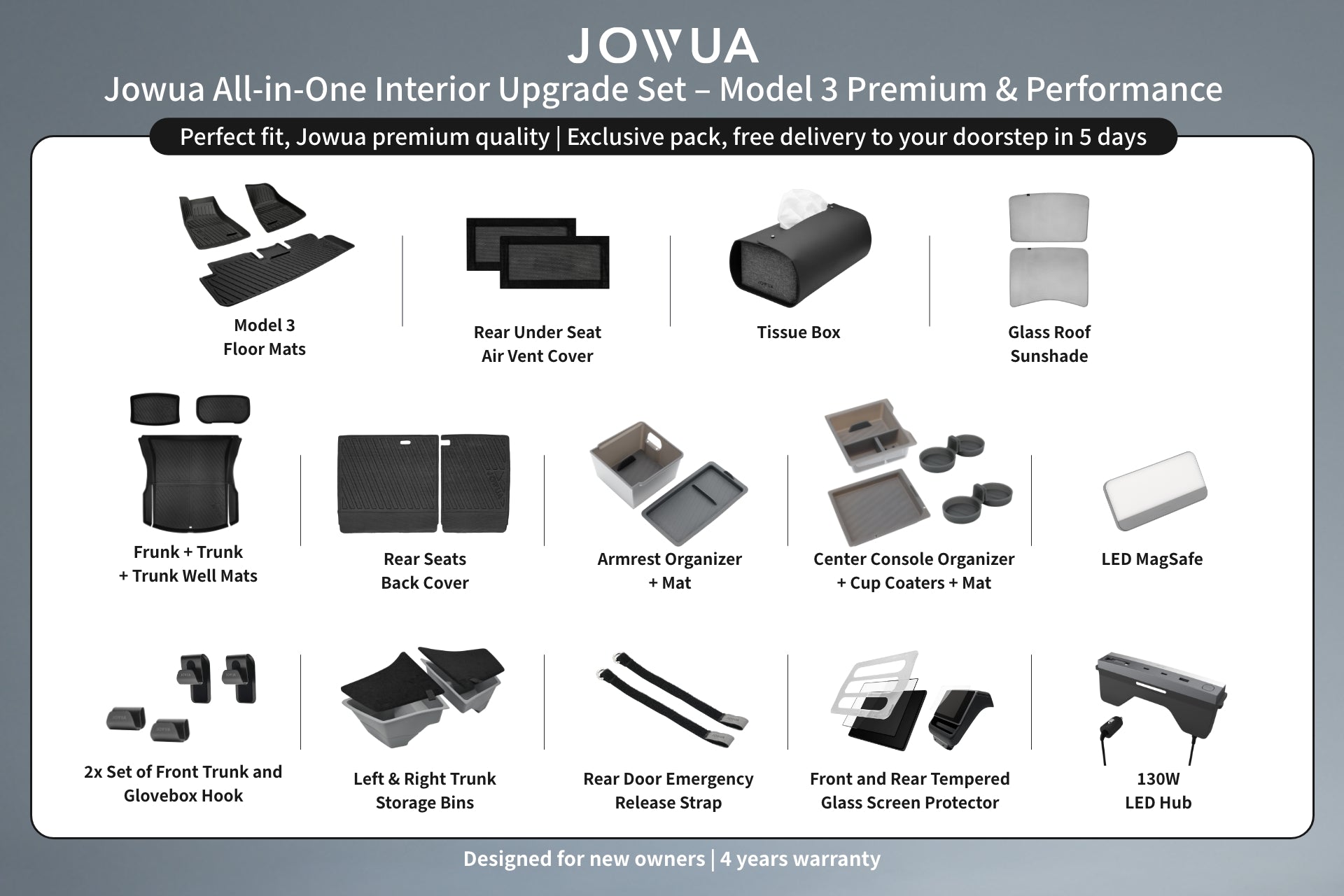 JOWUA

Jowua All-in-One Interior Upgrade Set – Model 3 Premium & Performance

Perfect fit, Jowua premium quality | Exclusive pack, free delivery to your doorstep in 5 days

Model 3 Floor Mats

Rear Under Seat Air Vent Cover

Tissue Box

Glass Roof Sunshade

Frunk + Trunk + Trunk Well Mats

Rear Seats Back Cover

Armrest Organizer + Mat

Center Console Organizer + Cup Coaters + Mat

LED MagSafe

2x Set of Front Trunk and Glovebox Hook

Left & Right Trunk Storage Bins

Rear Door Emergency Release Strap

Front and Rear Tempered Glass Screen Protector

130W LED Hub

Designed for new owners | 4 years warranty