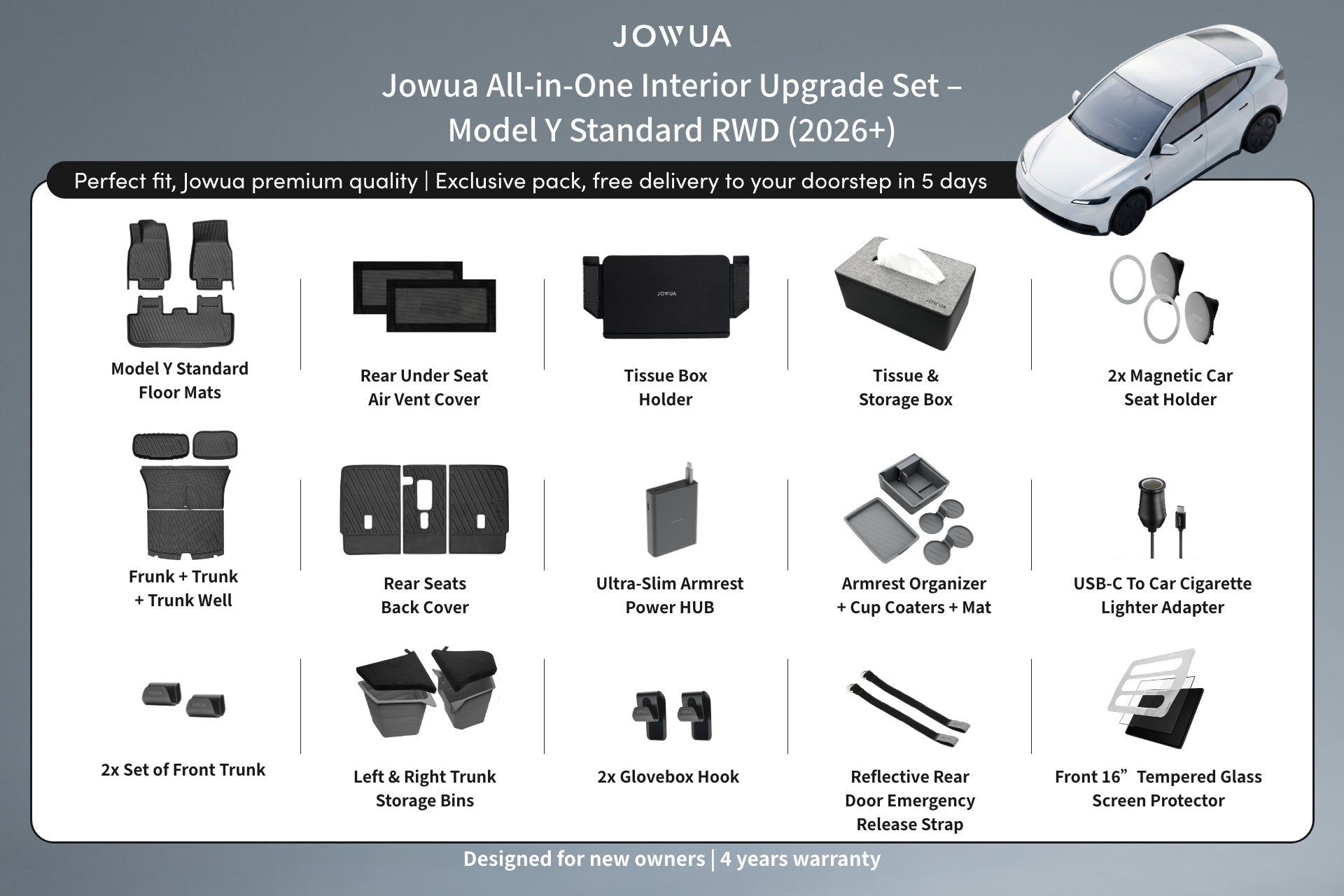 JOWUA

Jowua All-in-One Interior Upgrade Set – Model Y Standard RWD (2026+)

Perfect fit, Jowua premium quality | Exclusive pack, free delivery to your doorstep in 5 days

Model Y Standard Floor Mats

Rear Under Seat Air Vent Cover

JOWUA

Tissue Box Holder

JOWUA

Tissue & Storage Box

2x Magnetic Car Seat Holder

Frunk + Trunk + Trunk Well

Rear Seats Back Cover

Ultra-Slim Armrest Power HUB

Armrest Organizer + Cup Coaters + Mat

USB-C To Car Cigarette Lighter Adapter

2x Set of Front Trunk

Left & Right Trunk Storage Bins

2x Glovebox Hook

Reflective Rear Door Emergency Release Strap

Front 16” Tempered Glass Screen Protector

Designed for new owners | 4 years warranty